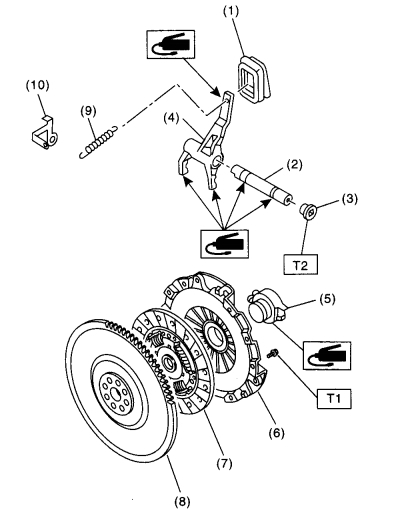 (1)
(10)
(9)
(4)
(2)
(3)
T2
(5)
T1
(6)
(7)
(8)